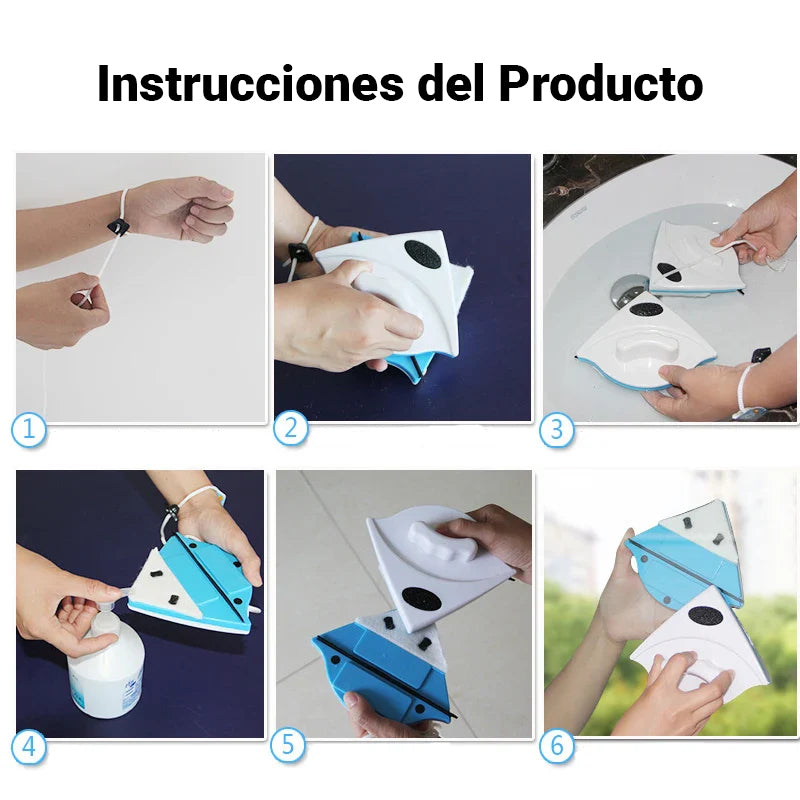 Instrucciones del Producto

1

2

3

4

5

6