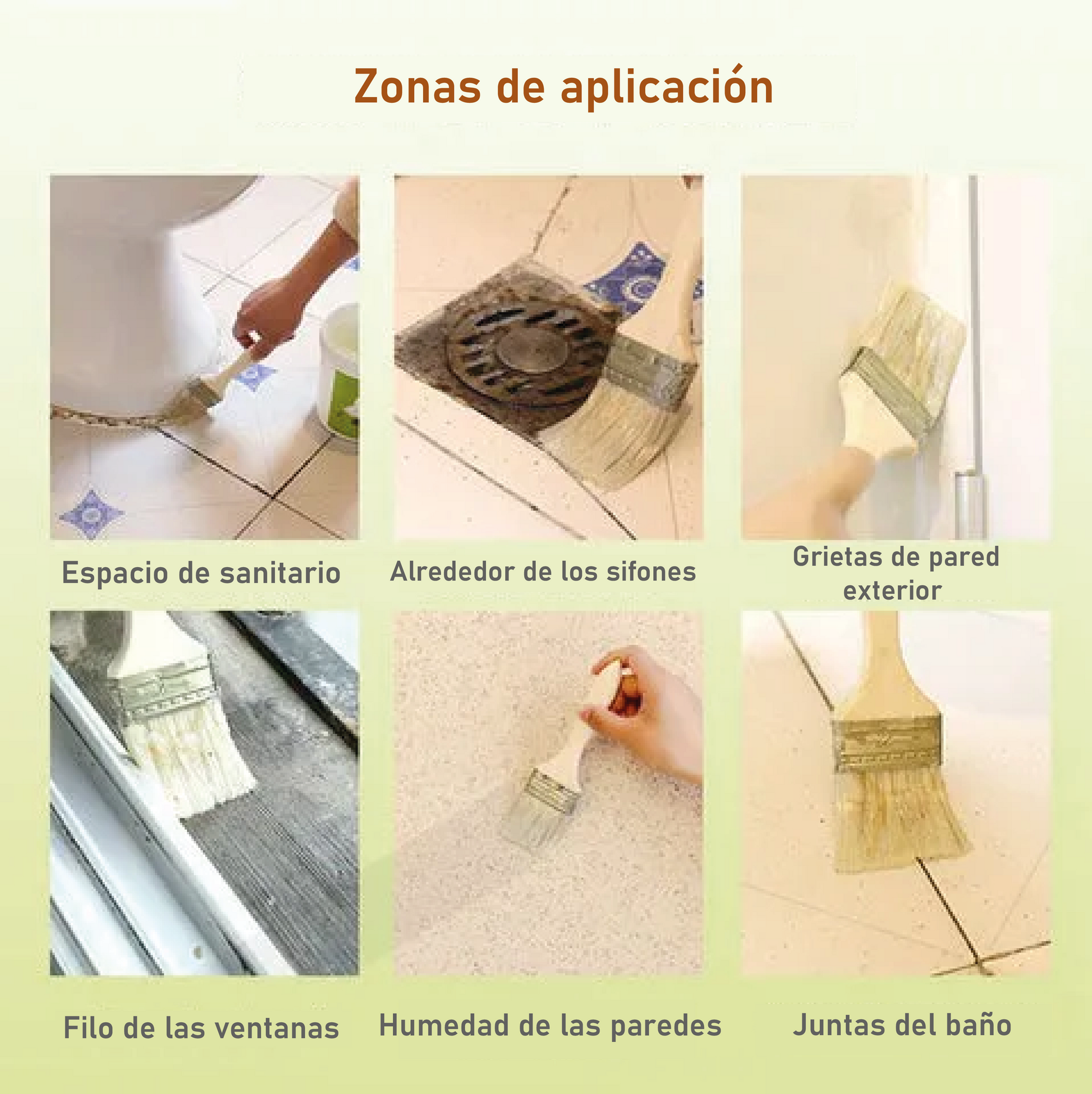 Zonas de aplicación

Espacio de sanitario

Alrededor de los sifones

Grietas de pared exterior

Filo de las ventanas

Humedad de las paredes

Juntas del baño