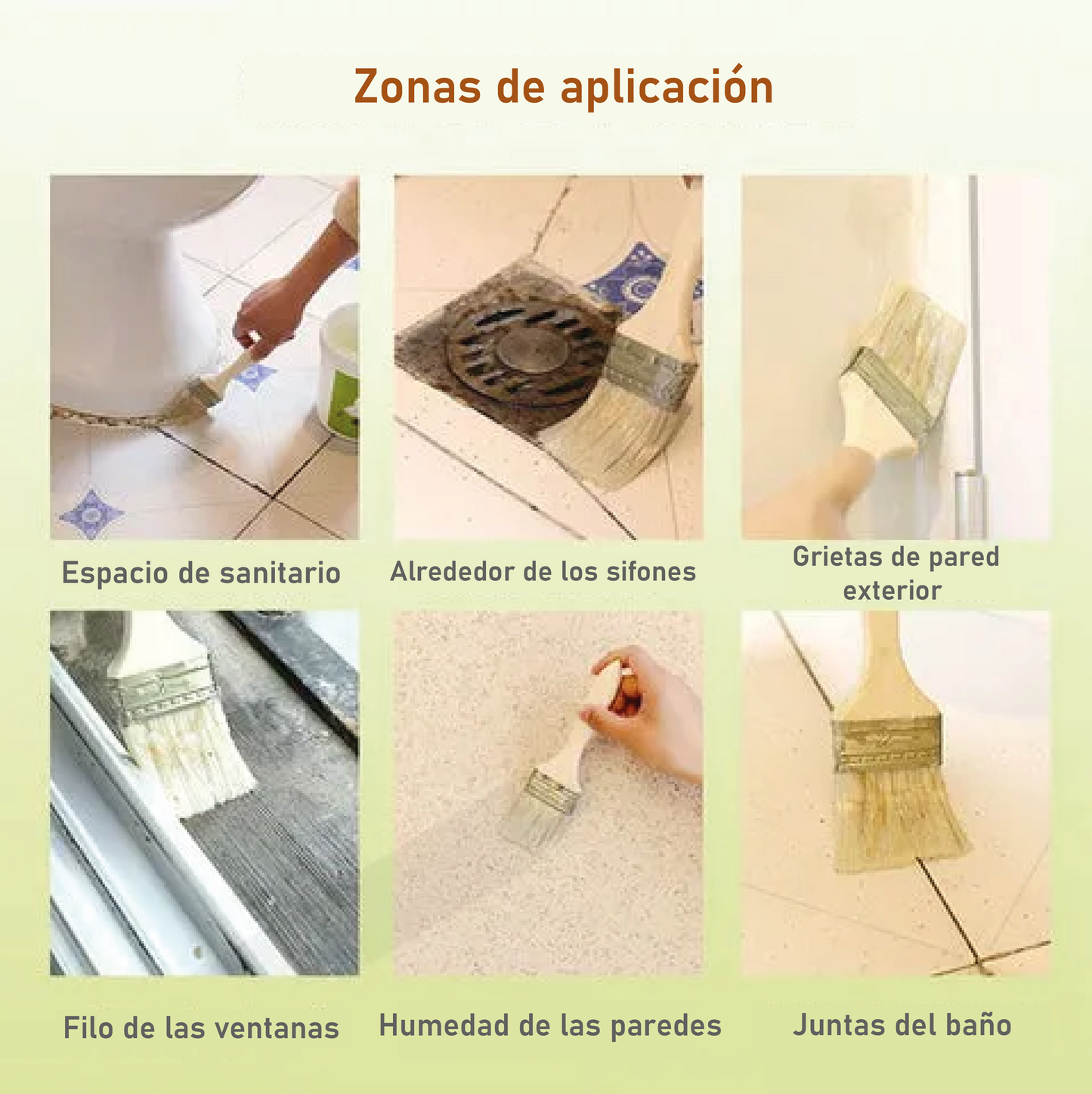 Zonas de aplicación

Espacio de sanitario

Alrededor de los sifones

Grietas de pared exterior

Filo de las ventanas

Humedad de las paredes

Juntas del baño