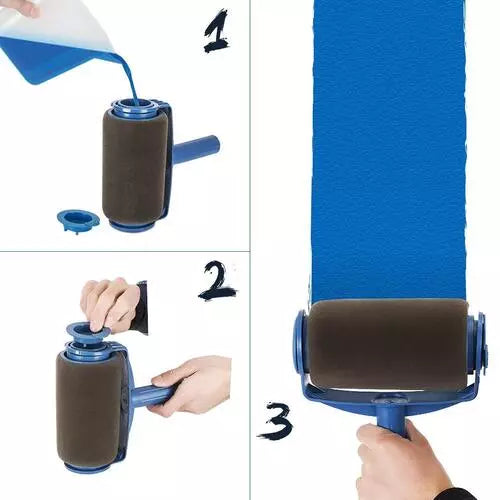 1

2

3