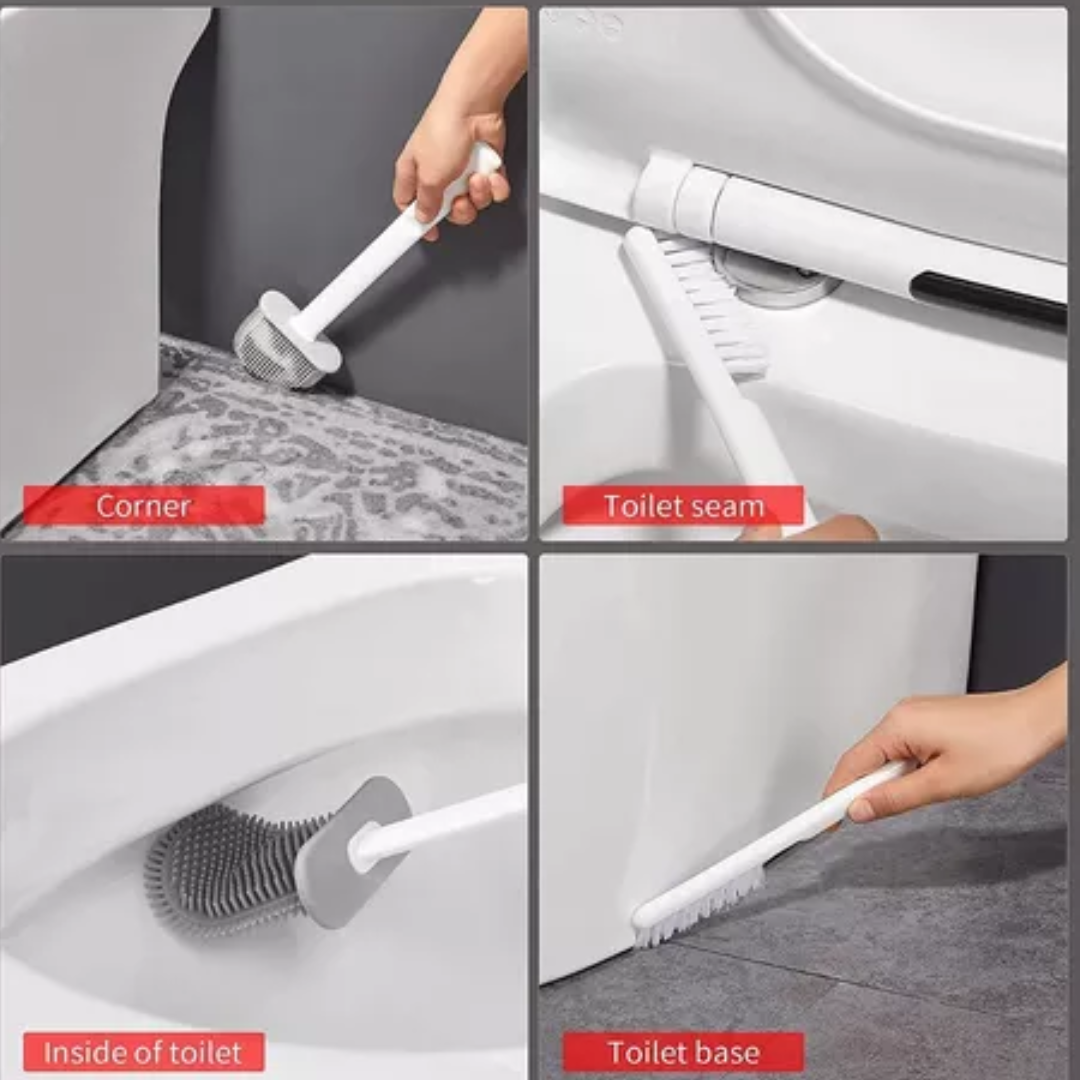 Corner

Toilet seam

Inside of toilet

Toilet base